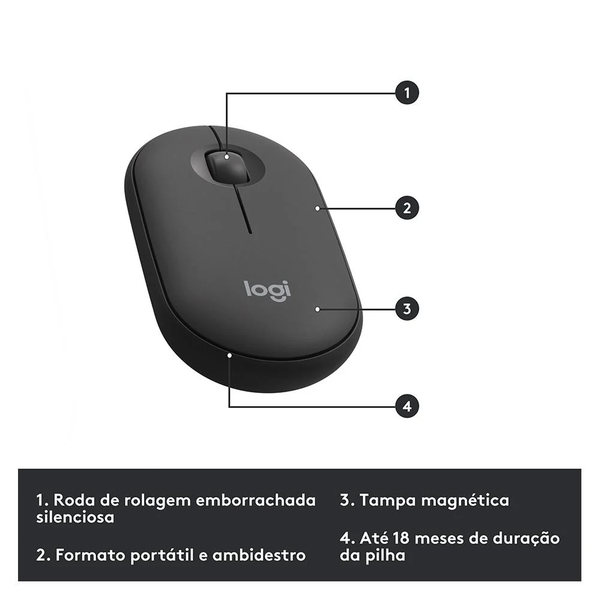 1

2

logi

3

4

1. Roda de rolagem emborrachada silenciosa

2. Formato portátil e ambidestro

3. Tampa magnética

4. Até 18 meses de duração da pilha